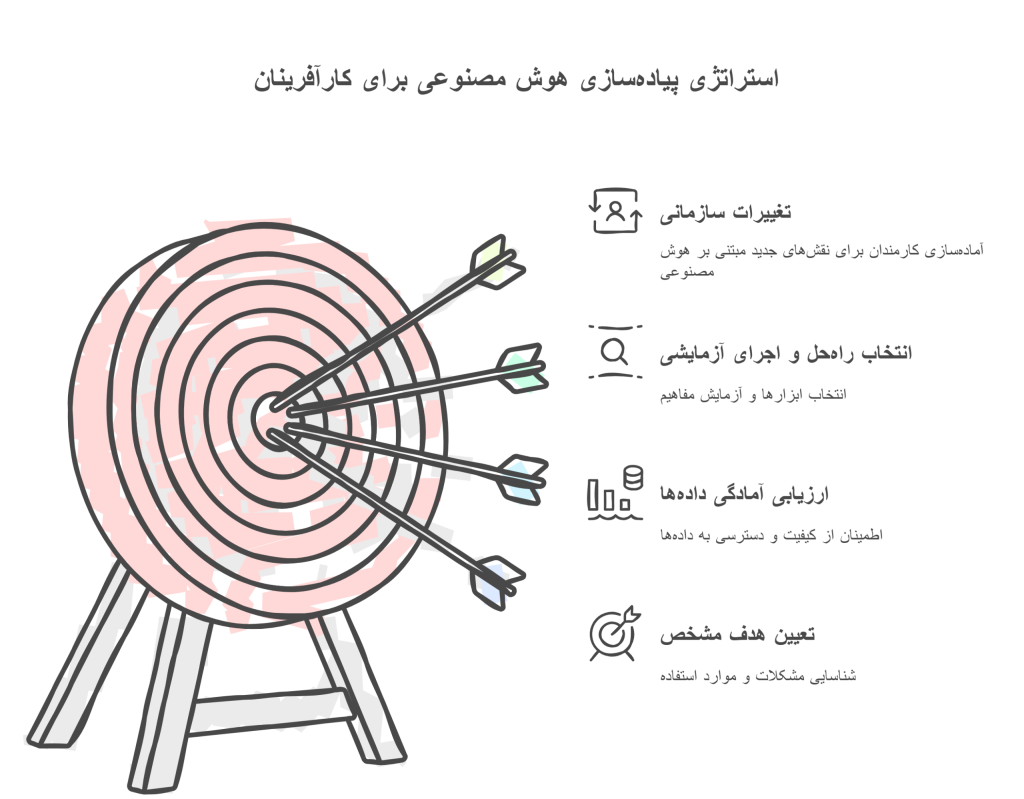 استراتژی پیاده‌سازی هوش مصنوعی برای کارآفرینان

تغییرات سازمانی

آماده‌سازی کارمندان برای نقش‌های جدید مبتنی بر هوش مصنوعی

انتخاب راه‌حل و اجرای آزمایشی

انتخاب ابزارها و آزمایش مفاهیم

ارزیابی آمادگی داده‌ها

اطمینان از کیفیت و دسترسی به داده‌ها

تعیین هدف مشخص

شناسایی مشکلات و موارد استفاده